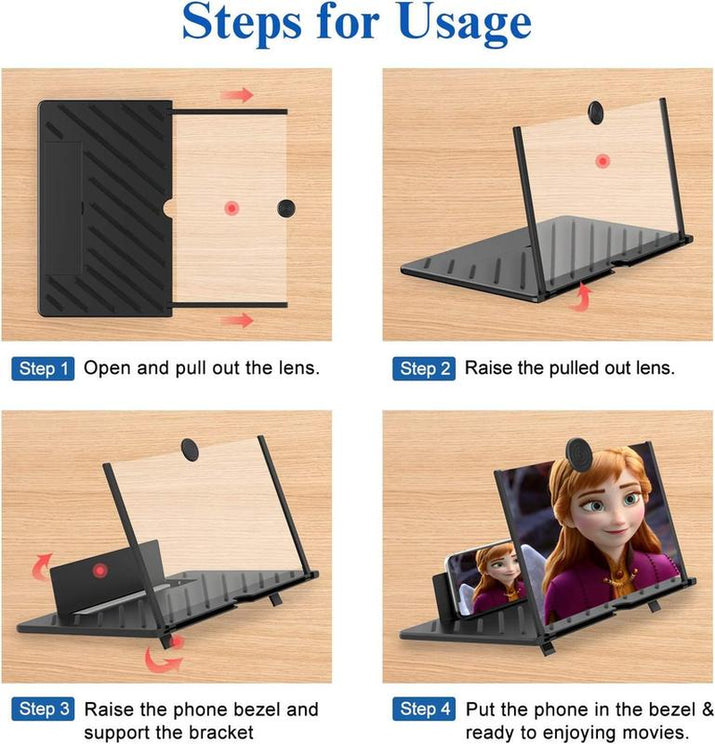 Steps for Usage

Step 1 Open and pull out the lens.

Step 2 Raise the pulled out lens.

Step 3 Raise the phone bezel and support the bracket

Step 4 Put the phone in the bezel & ready to enjoying movies.